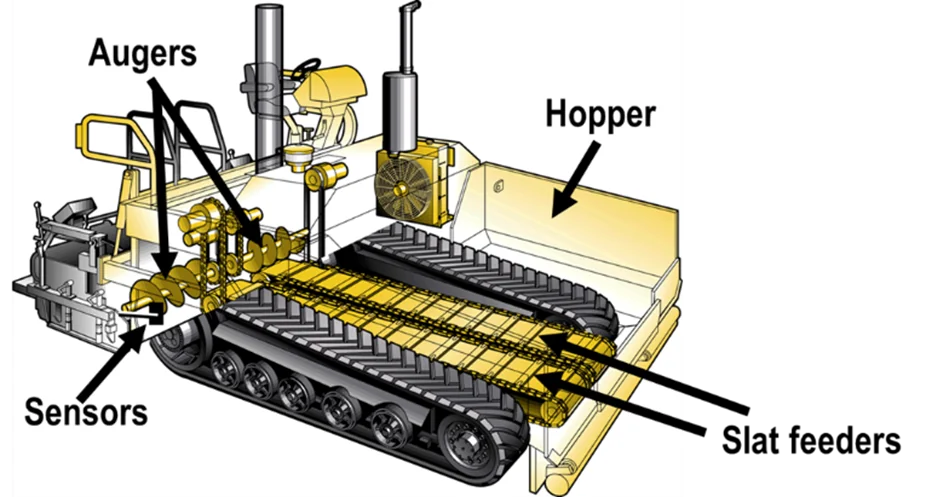 Augers

Hopper

Sensors

Slat feeders